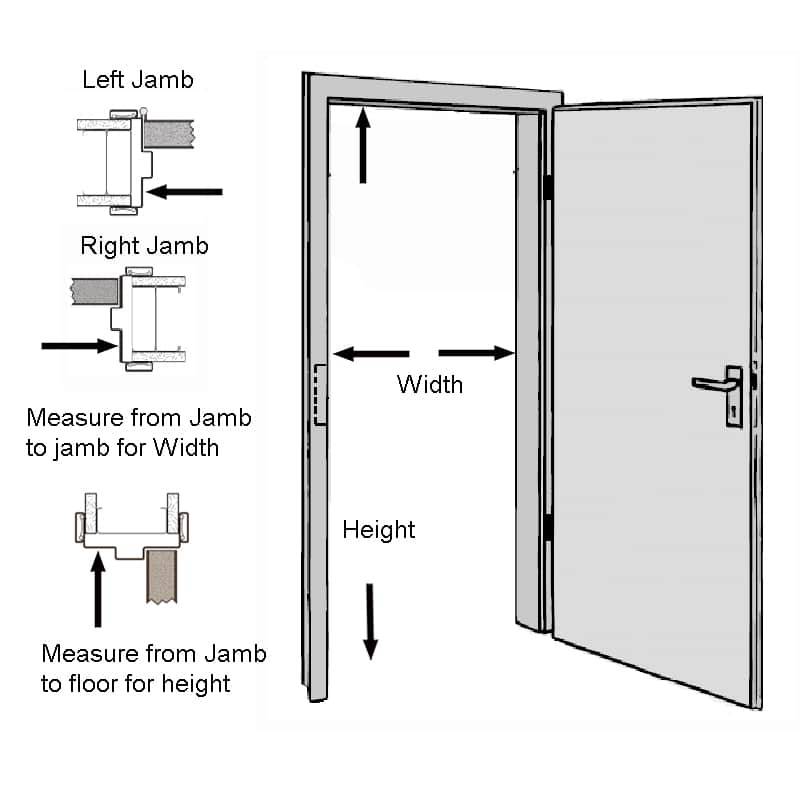 Left Jamb

Right Jamb

Measure from Jamb to jamb for Width

Measure from Jamb to floor for height

Width

Height